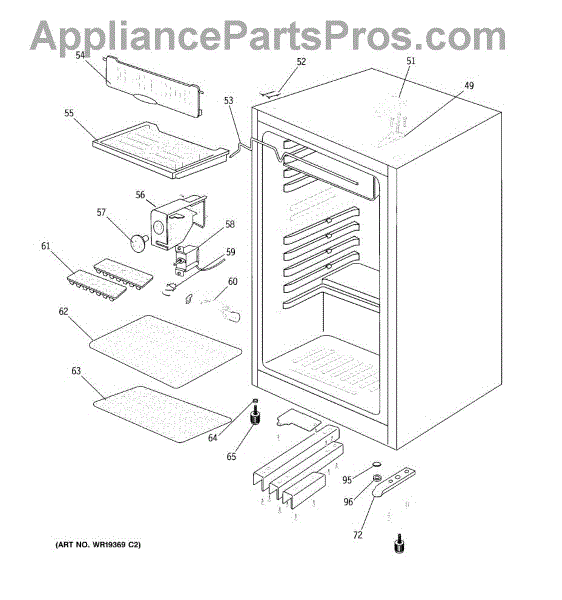 AppliancePartsPros.com

54
52
51
49
53
55
56
57
58
59
61
60
62
63
64
65
95
96
72

(ART NO. WR19369 C2)