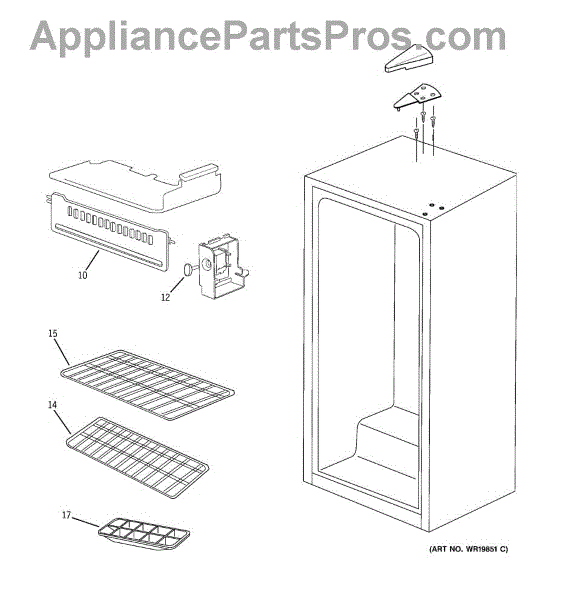 AppliancePartsPros.com

10

12

15

14

17

(ART NO. WR19851 C)