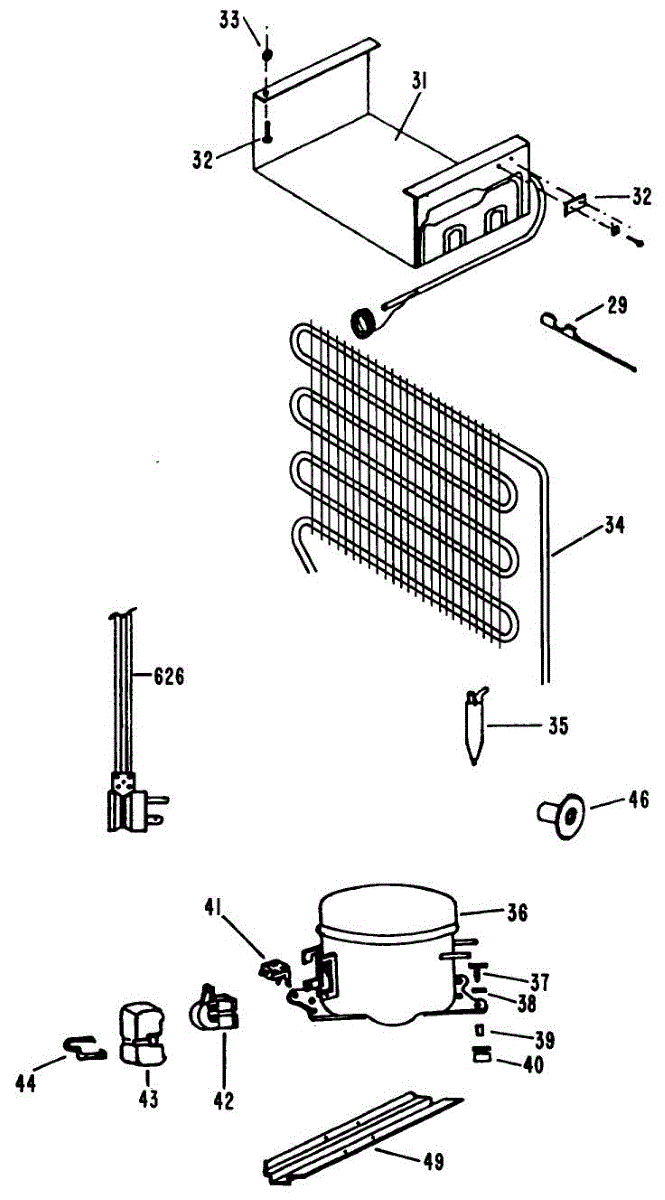 33
31
32
32
29
34
626
35
46
41
36
37
38
39
40
44
43
42
49