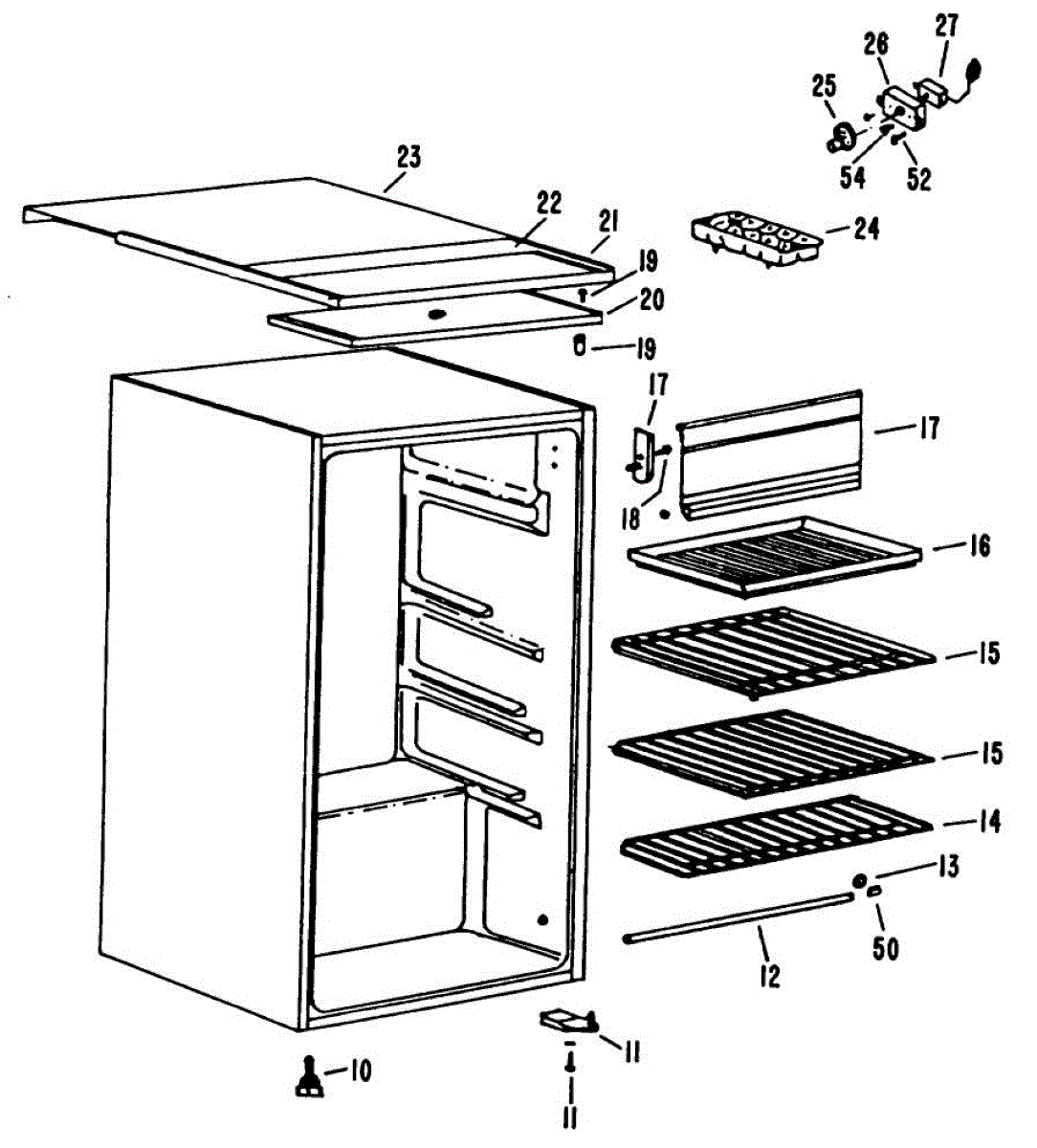 27
26
25
54
52
23
22
21
24
19
20
19
17
17
18
16
15
15
14
13
50
12
11
10
11