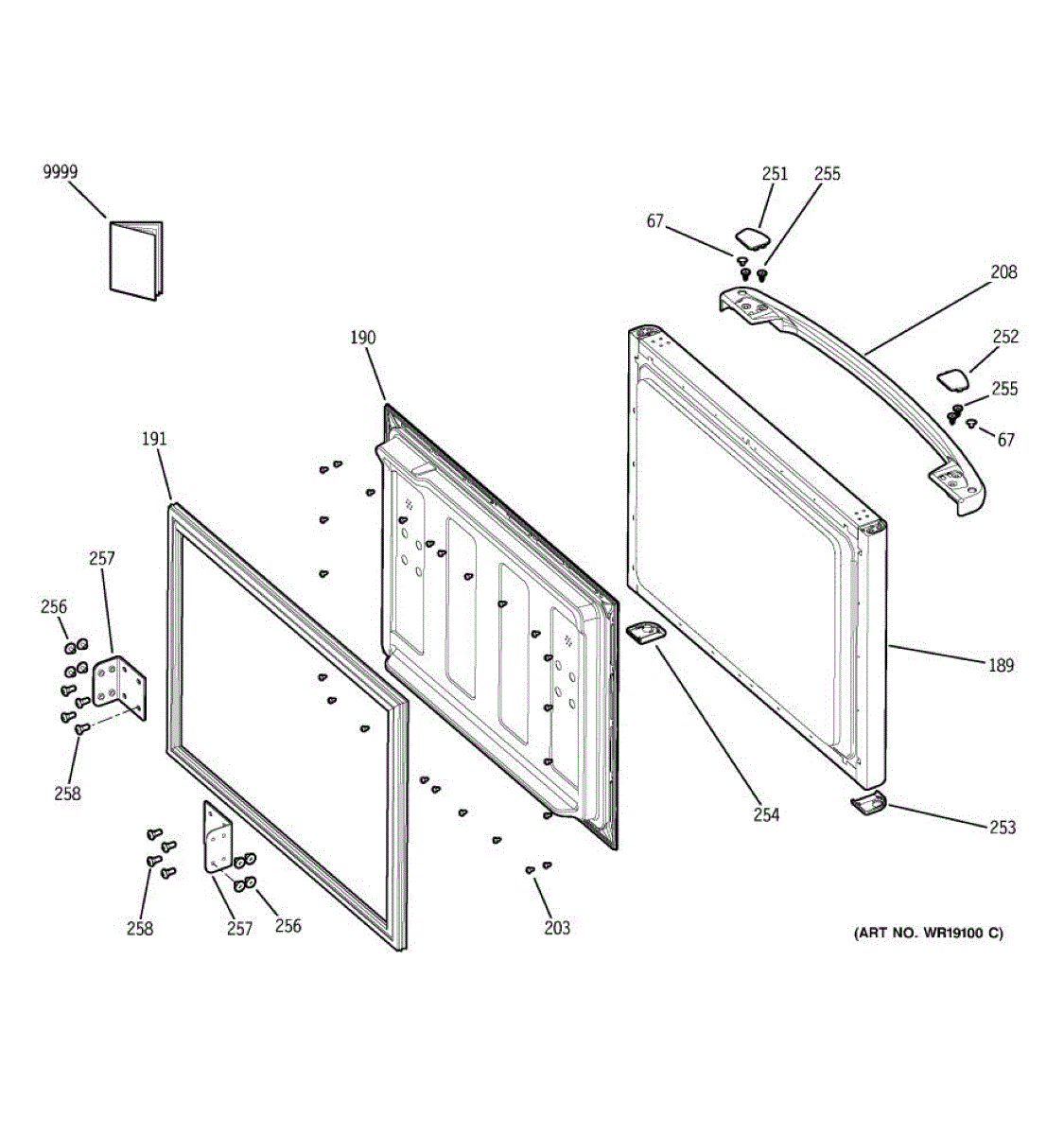 9999

251
255
67
208
190
252
255
67
191
257
256
189
258
254
253
258
257
256
203
(ART NO. WR19100 C)