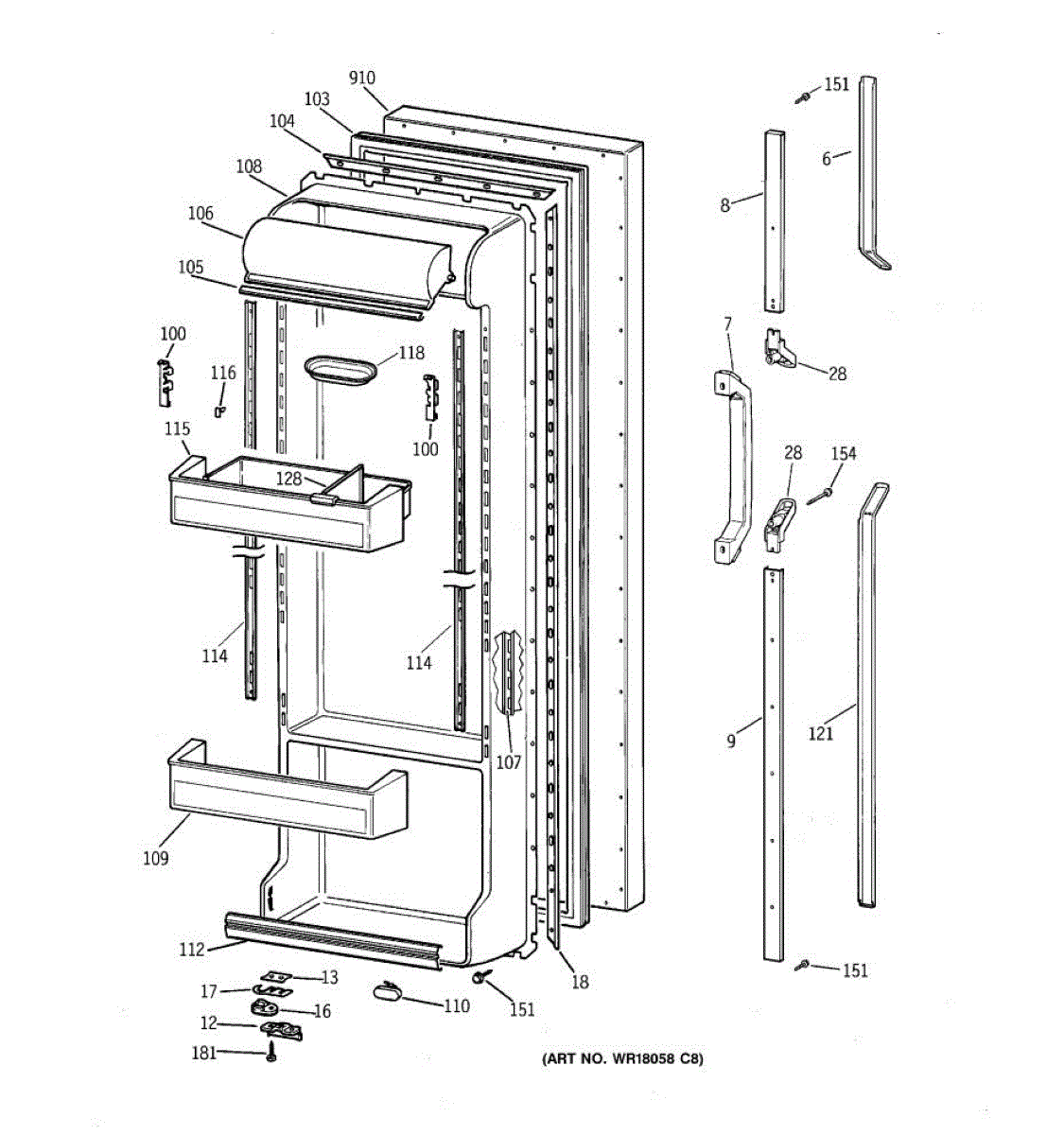 910
103
104
108
106
105
100
116
118
100
115
128
114
114
107
109
112
13
17
16
12
181
110
151
18
151
6
8
7
28
28
154
9
121
151
(ART NO. WR18058 C8)