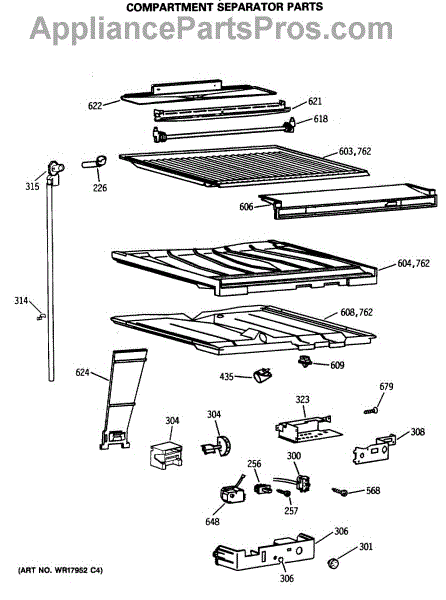 COMPARTMENT SEPARATOR PARTS

AppliancePartsPros.com

622
621
618
603,762
315
226
606
604,762
314
608,762
624
609
435
679
323
304
304
308
300
256
568
257
648
306
301
306
(ART NO. WR17952 C4)