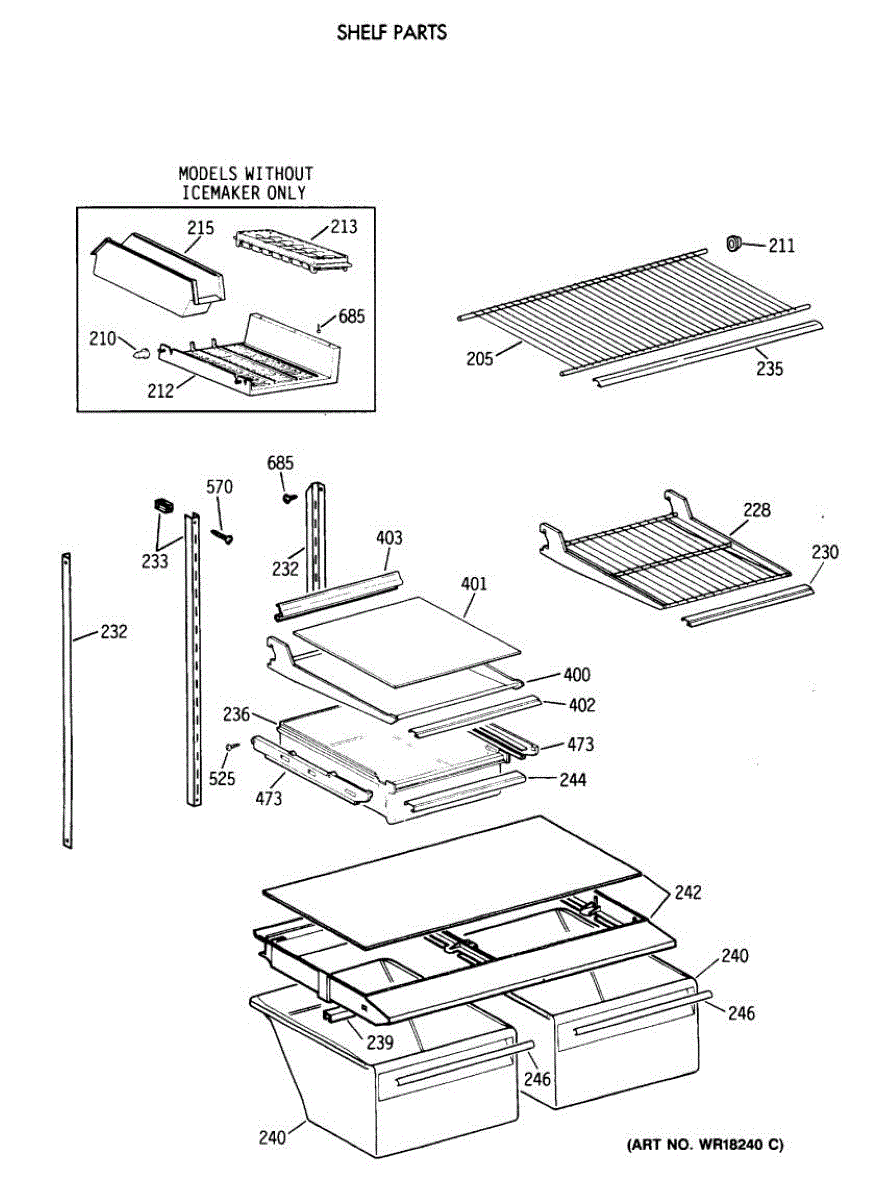 SHELF PARTS

MODELS WITHOUT ICEMAKER ONLY

215
213
685
210
212
211
205
235
685
570
233
232
403
401
228
230
232
400
402
236
473
525
473
244
242
240
246
239
246
240

(ART NO. WR18240 C)