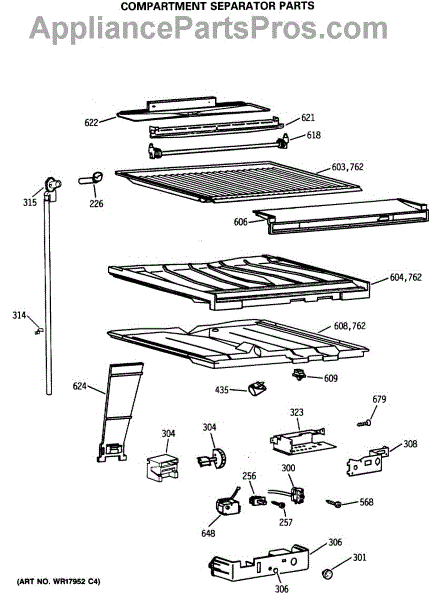 COMPARTMENT SEPARATOR PARTS

AppliancePartsPros.com

622
621
618
603,762
315
226
606
604,762
314
608,762
624
609
435
679
323
304
304
308
256
300
568
257
648
306
301
306

(ART NO. WR17952 C4)