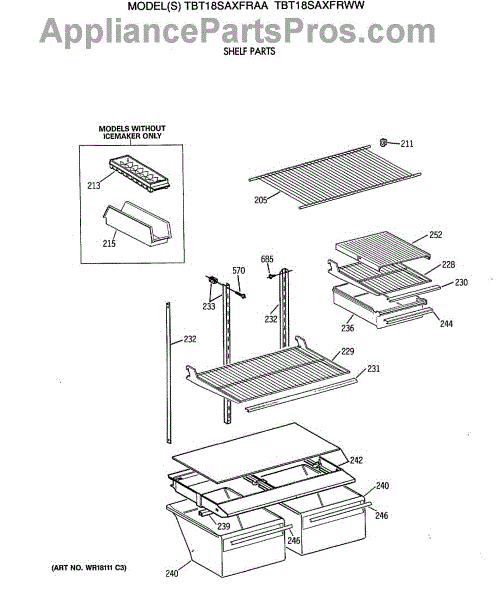 MODEL(S) TBT18SAXFRAA TBT18SAXFRWW
AppliancePartsPros.com
SHELF PARTS

MODELS WITHOUT ICEMAKER ONLY

213
215
211
205
252
228
230
236
244
685
570
233
232
232
229
231
242
240
246
239
246
240

(ART NO. WR18111 C3)