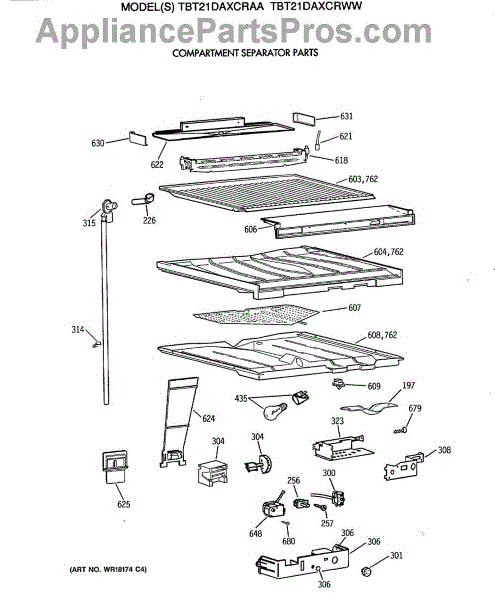 MODEL(S) TBT21DAXCRAA TBT21DAXCRWW
AppliancePartsPros.com
COMPARTMENT SEPARATOR PARTS

631
630
621
622
618
603,762
315
226
606
604,762
607
314
608,762
609
197
435
624
679
323
304
304
308
625
256
300
257
648
680
306
306
301
306
(ART NO. WR18174 C4)