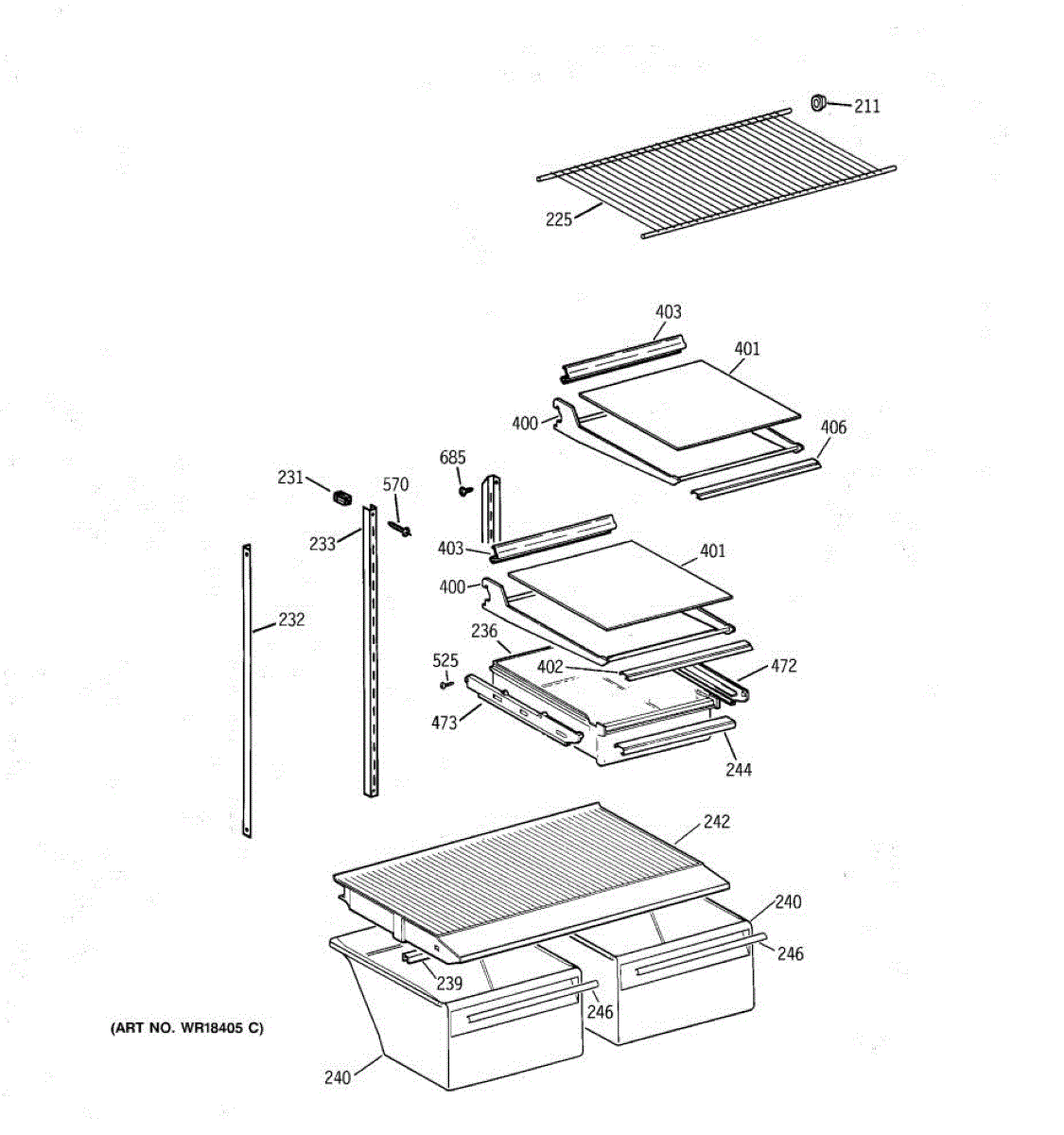 211
225
403
401
400
406
685
231
570
233
403
401
400
232
236
525
402
472
473
244
242
240
246
239
246
(ART NO. WR18405 C)
240