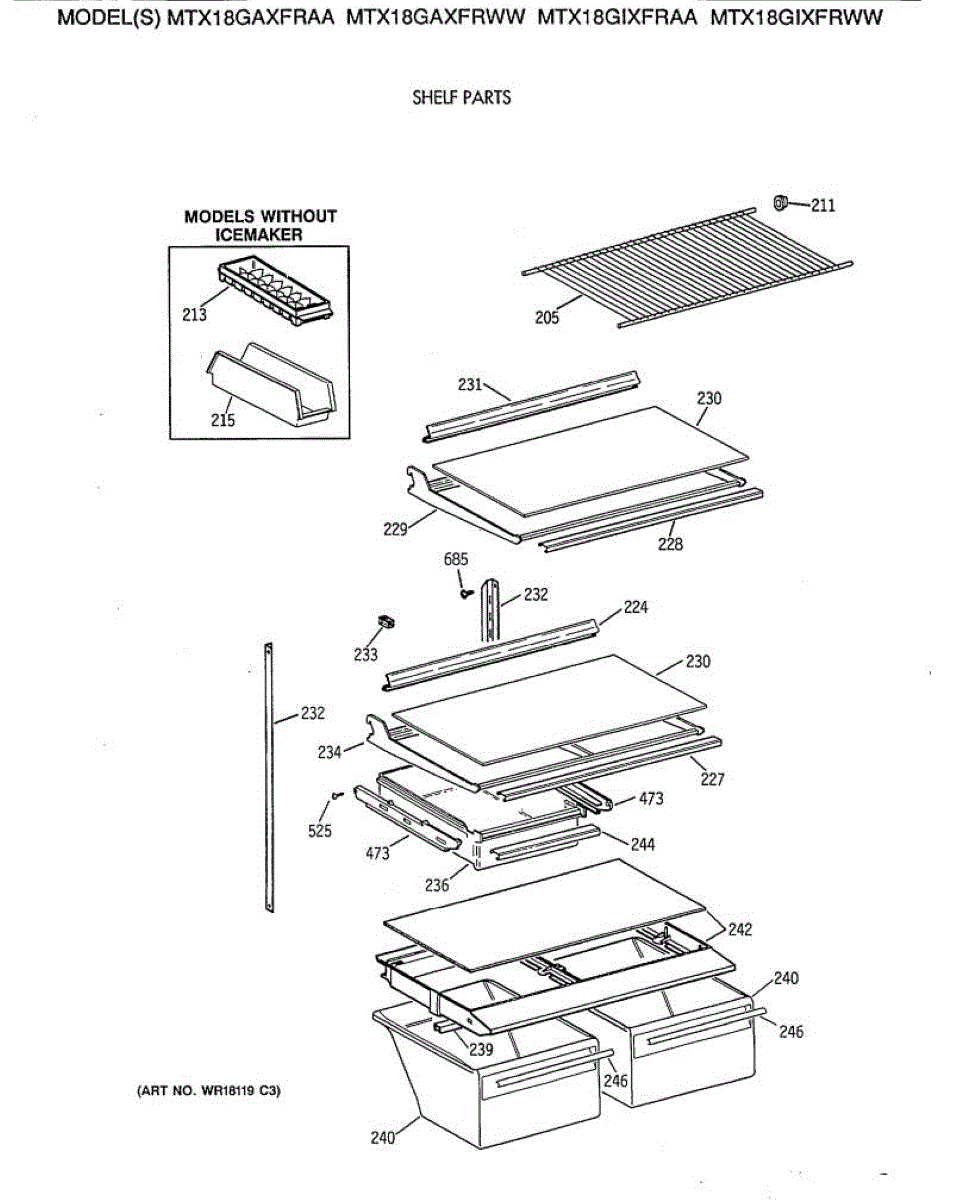 MODEL(S) MTX18GAXFRAA MTX18GAXFRWW MTX18GIXFRAA MTX18GIXFRWW

SHELF PARTS

MODELS WITHOUT ICEMAKER

213
215
211
205
231
230
229
228
685
232
224
233
230
232
234
227
473
525
473
244
236
242
240
246
239
246
240

(ART NO. WR18119 C3)