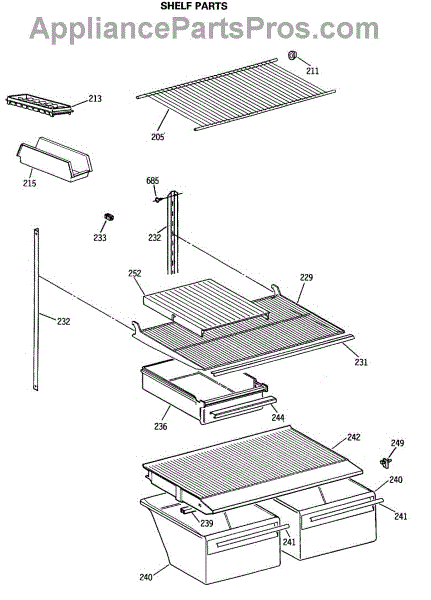 SHELF PARTS

AppliancePartsPros.com

211

213

205

215

685

233

232

252

229

232

231

236

244

242

249

240

239

241

241

240