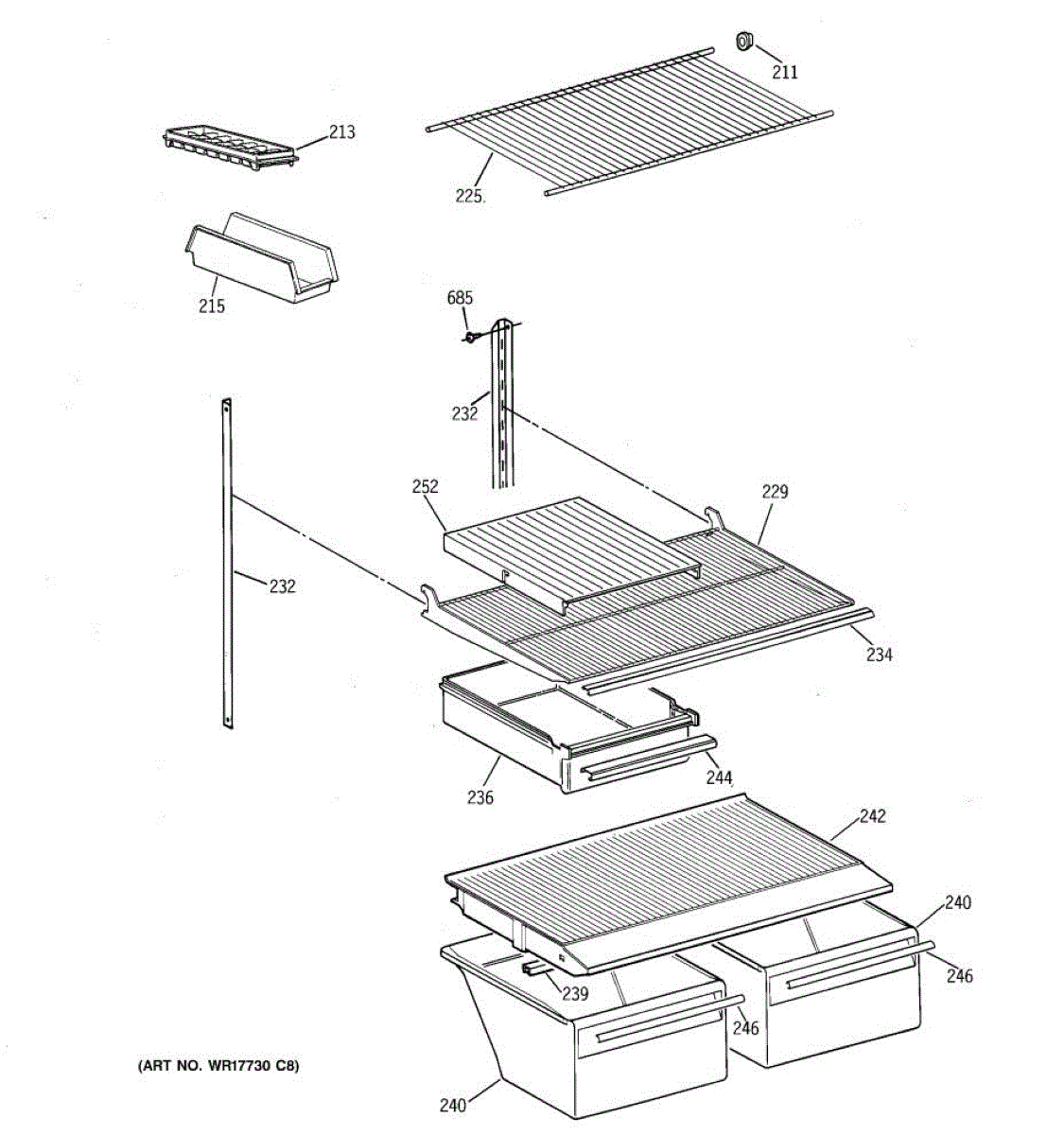 211
213
225.
215
685
232
252
229
232
234
236
244
242
240
246
239
246
(ART NO. WR17730 C8)
240