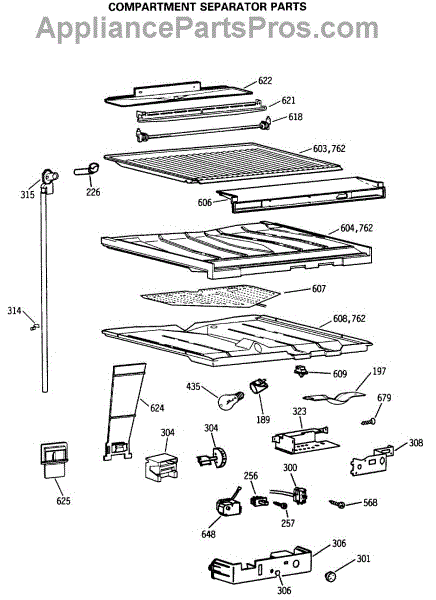 COMPARTMENT SEPARATOR PARTS

AppliancePartsPros.com

622
621
618
603,762
315
226
606
604,762
607
314
608,762
609
197
435
624
189
679
323
304
304
308
625
256
300
568
257
648
306
301
306