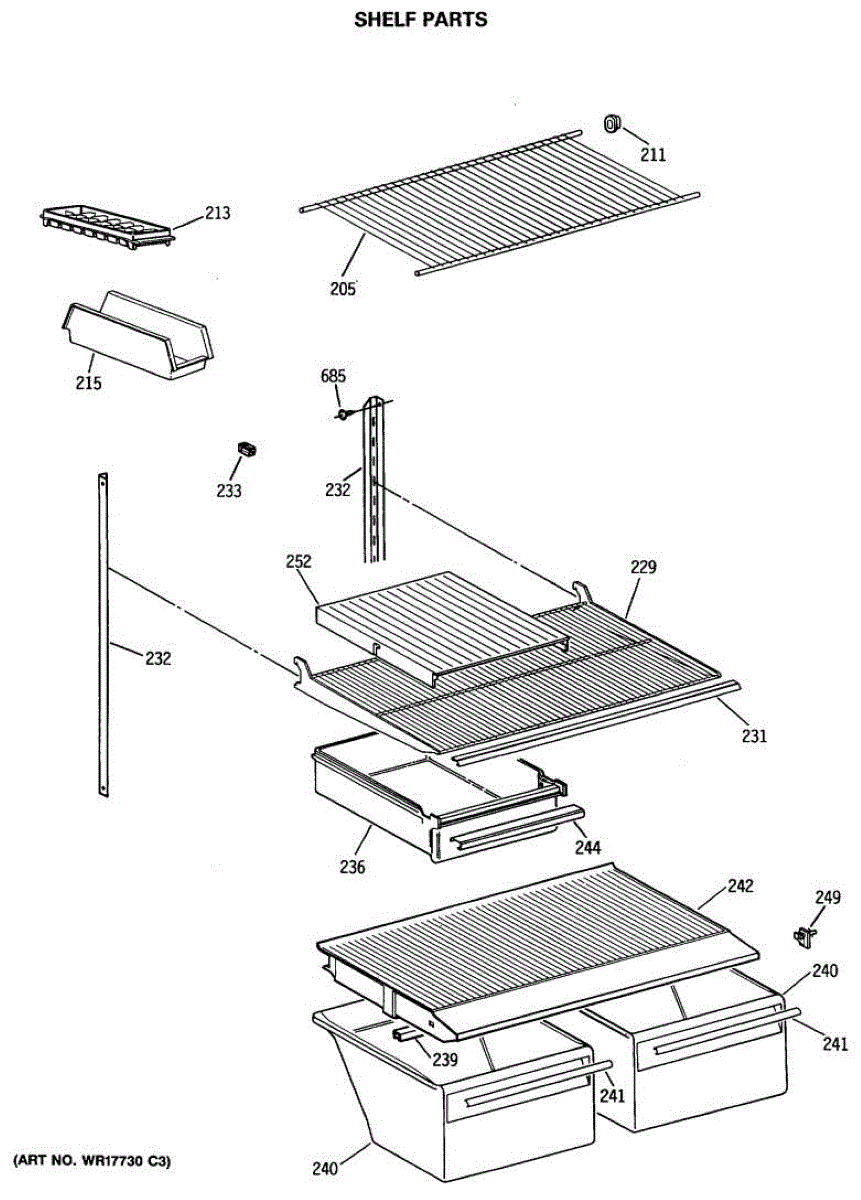 SHELF PARTS

211
213
205
215
685
233
232
252
229
232
231
236
244
242
249
240
241
239
241
240
(ART NO. WR17730 C3)