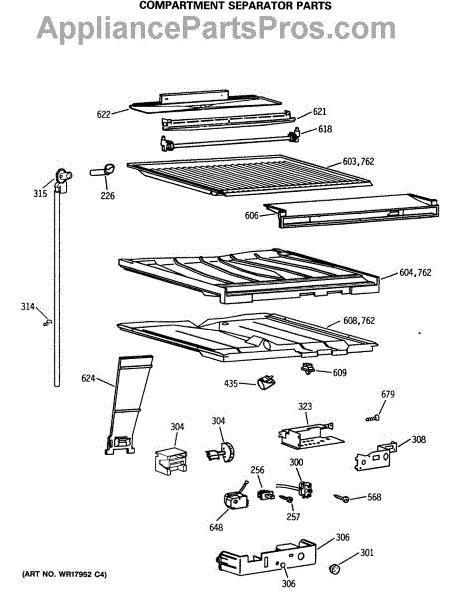 COMPARTMENT SEPARATOR PARTS

AppliancePartsPros.com

622
621
618
603,762
315
226
606
604,762
314
608,762
624
609
435
679
323
304
304
308
256
300
568
257
648
306
301
306

(ART NO. WR17952 C4)