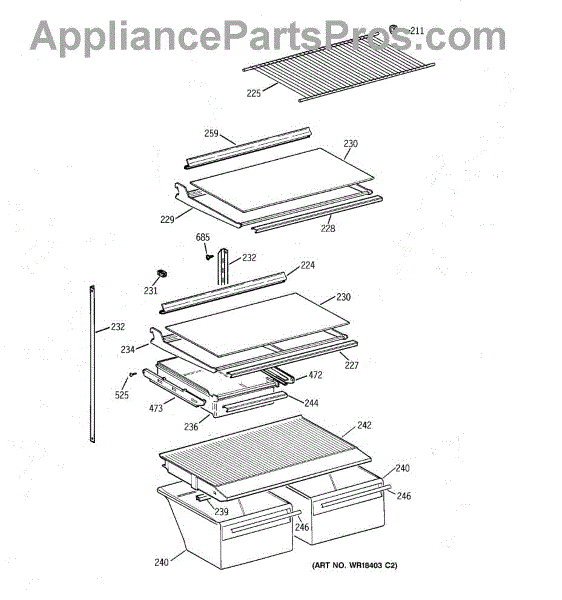 AppliancePartsPros.com

211
225
259
230
229
228
685
232
224
231
230
232
234
227
472
525
473
244
236
242
240
246
239
246
240
(ART NO. WR18403 C2)