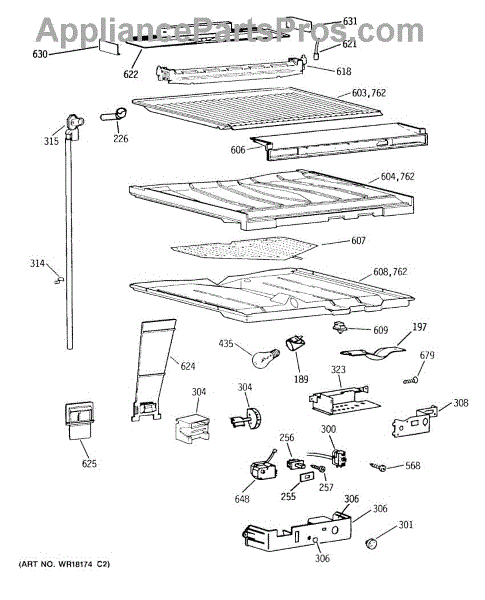 AppliancePartsPros.com

631
621
630
622
618
603,762
315
226
606
604,762
607
314
608,762
609
197
435
189
679
624
323
304
304
308
625
256
300
568
648
255
257
306
306
301
306

(ART NO. WR18174 C2)