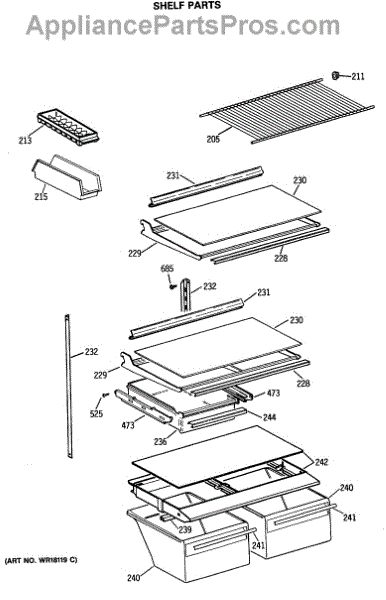 SHELF PARTS

AppliancePartsPros.com

211
213
205
215
231
230
229
228
685
232
231
230
232
229
228
473
525
473
244
236
242
240
241
239
241
(ART NO. WR18119 C)
240