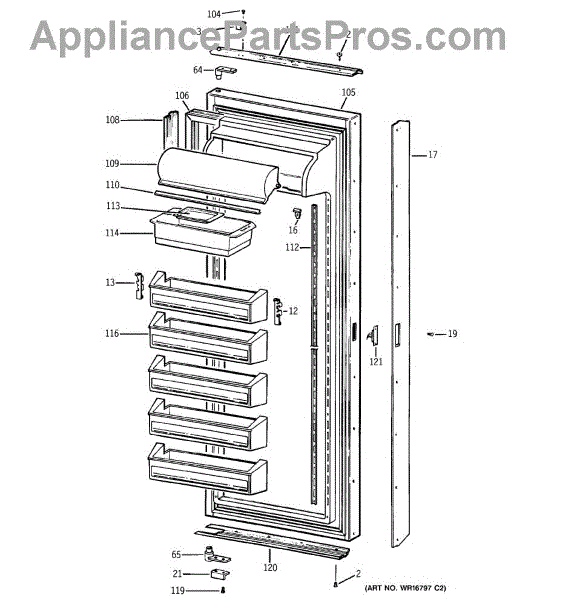 AppliancePartsPros.com

104
3
2
64
106
105
108
17
109
110
113
16
114
112
13
12
116
19
121
65
120
21
2
119
(ART NO. WR16797 C2)