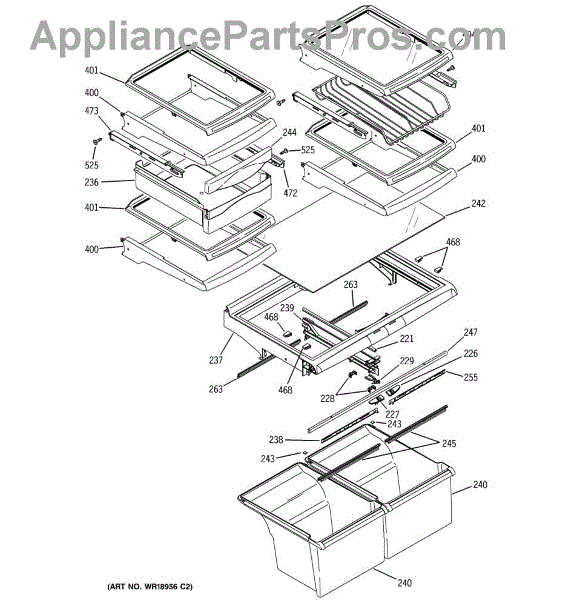 AppliancePartsPros.com

401
400
473
525
236
401
400
244
525
472
401
400
242
468
263
239
468
237
263
468
221
247
229
226
255
228
227
243
238
243
245
240
240

(ART NO. WR18956 C2)