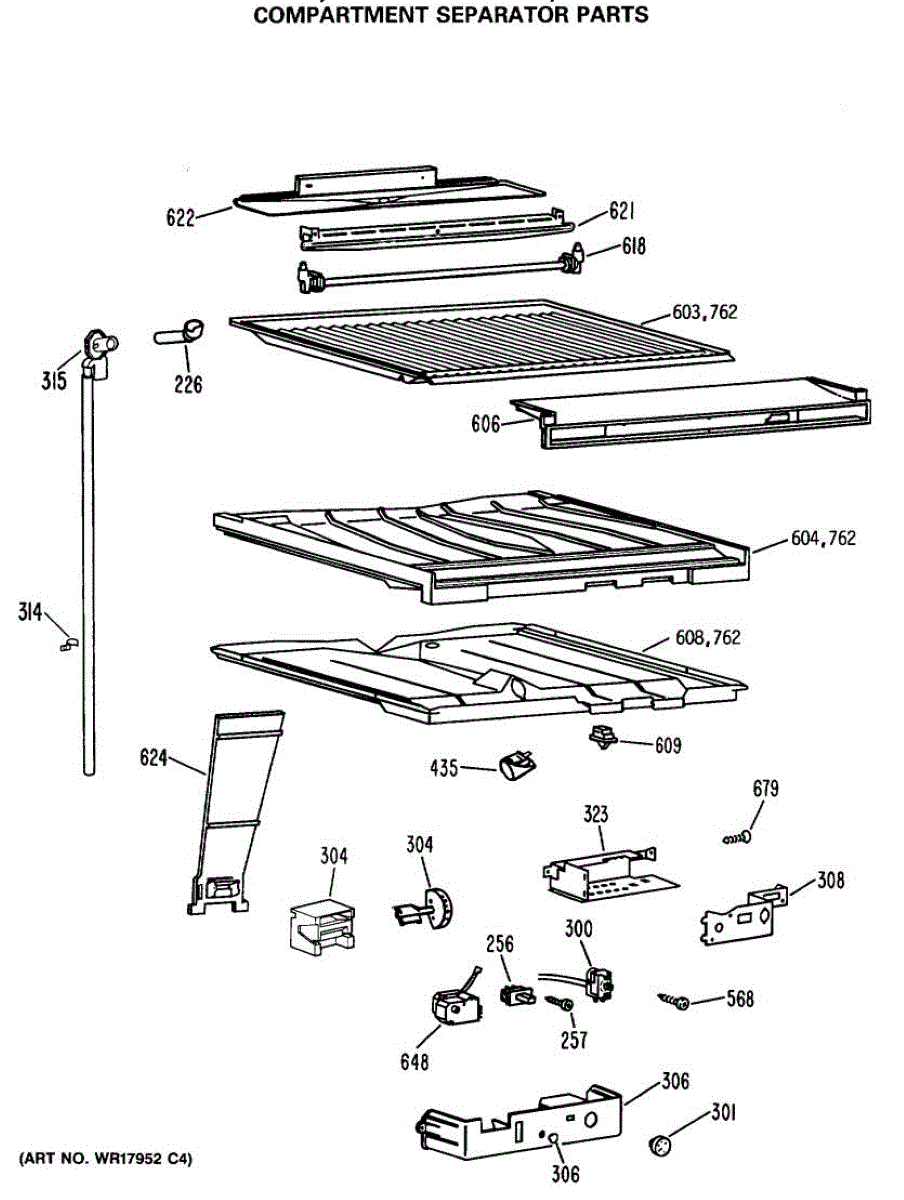 COMPARTMENT SEPARATOR PARTS

622
621
618
603,762
315
226
606
604,762
314
608,762
624
609
435
679
323
304
304
308
256
300
568
257
648
306
301
306
(ART NO. WR17952 C4)