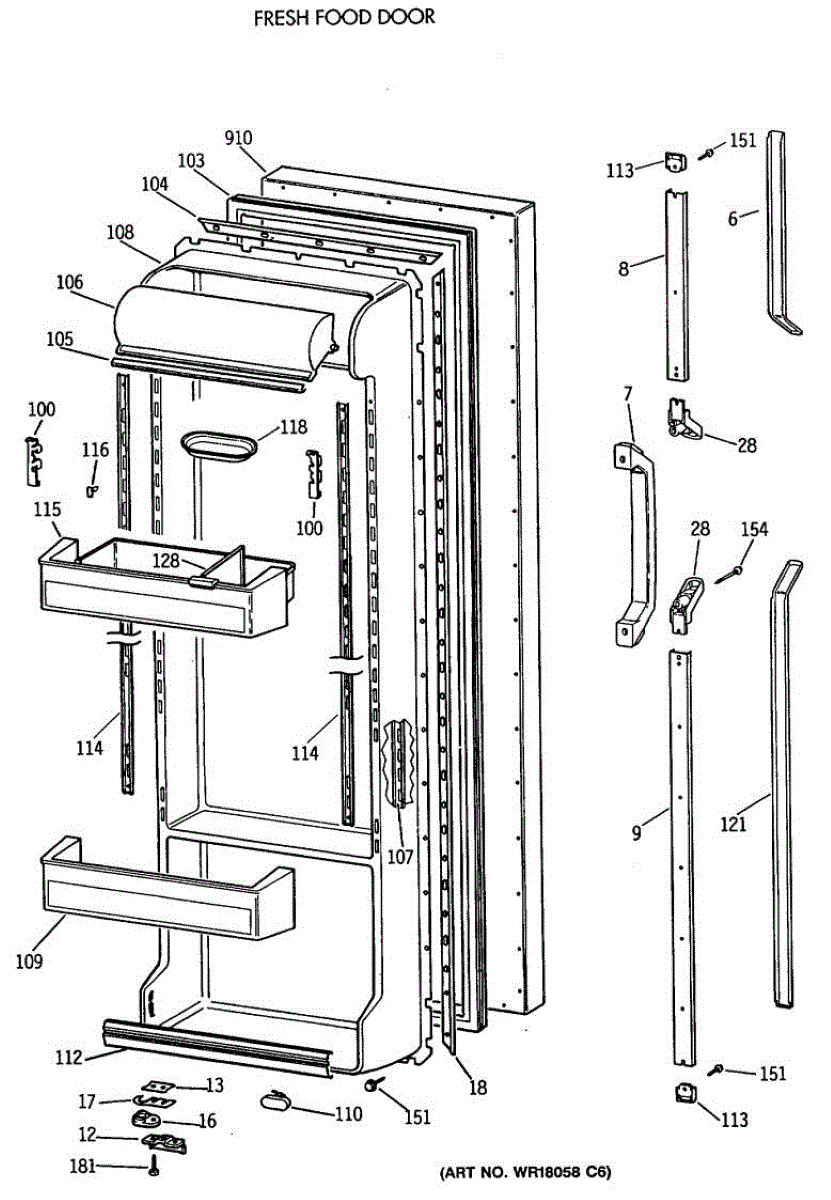 FRESH FOOD DOOR

910
103
104
108
106
105
100
116
118
100
115
128
114
114
107
109
112
13
17
16
12
181
110
151
18
113
151
6
8
7
28
28
154
9
121
151
113

(ART NO. WR18058 C6)