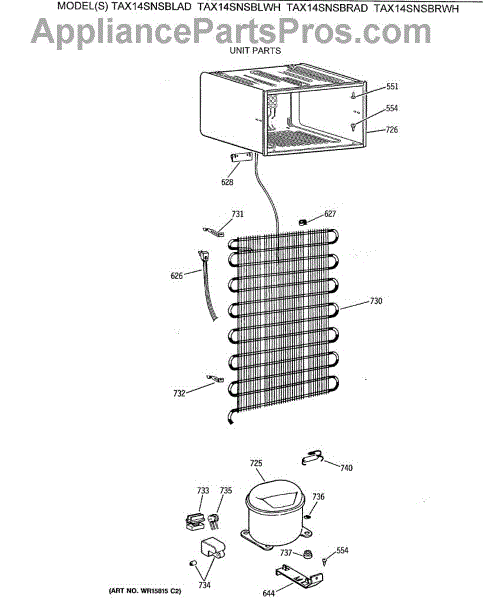 MODEL(S) TAX14SNSBLAD TAX14SNSBLWH TAX14SNSBRAD TAX14SNSBRWH

AppliancePartsPros.com

UNIT PARTS

551
554
726
628
731
627
626
730
732
740
725
733
735
736
737
554
734
644

(ART NO. WR15815 C2)