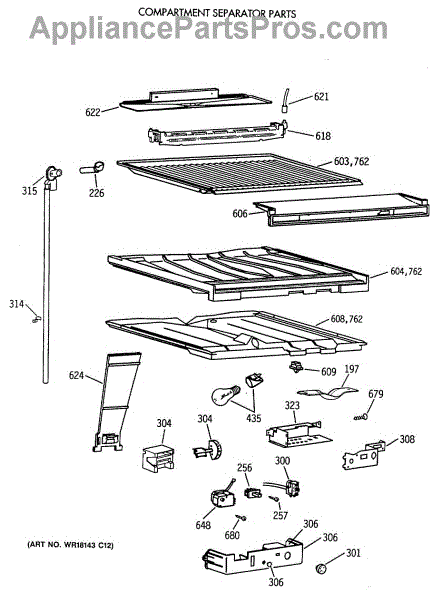 COMPARTMENT SEPARATOR PARTS
AppliancePartsPros.com

622
621
618
603,762
315
226
606
604,762
314
608,762
624
609
197
679
435
323
304
304
308
256
300
257
648
680
306
306
301
306
(ART NO. WR18143 C12)