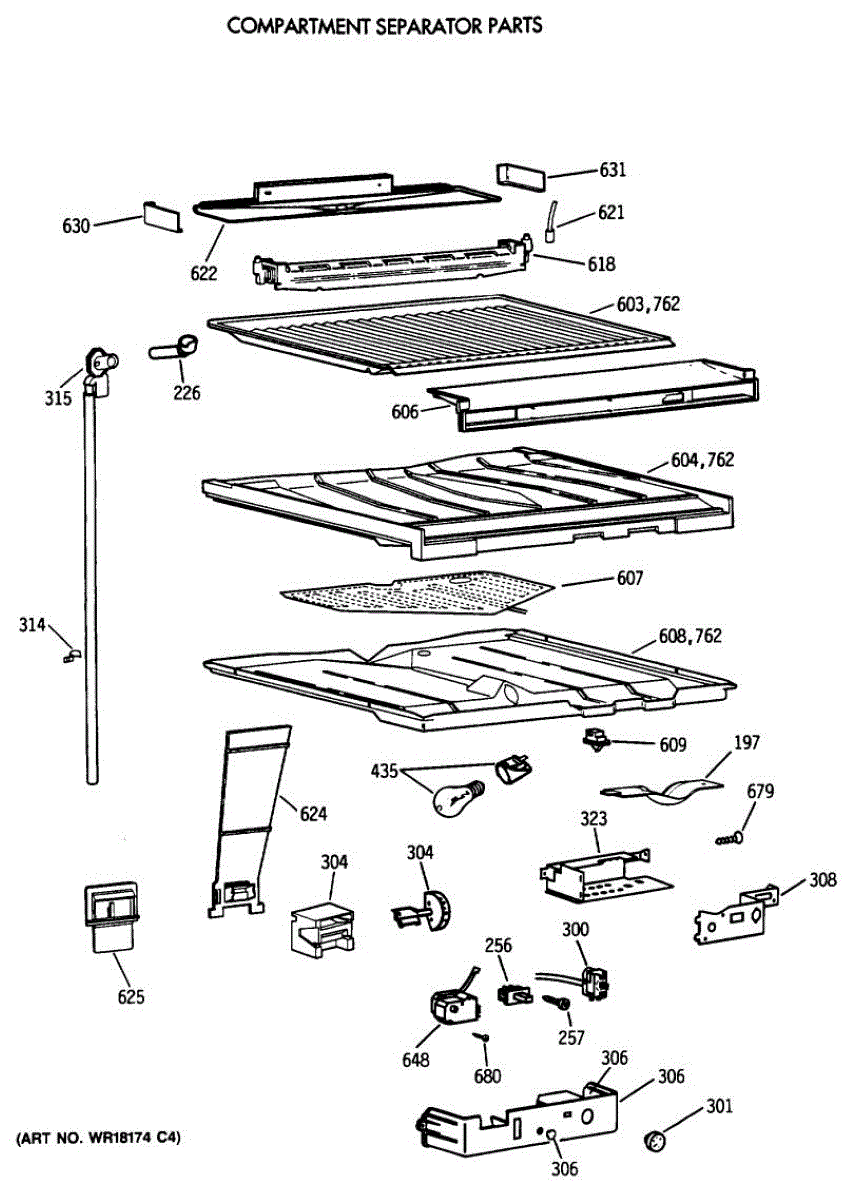 COMPARTMENT SEPARATOR PARTS

631
630
621
622
618
603,762
315
226
606
604,762
607
314
608,762
609
197
435
679
624
323
304
304
308
625
256
300
257
648
680
306
306
301
306
(ART NO. WR18174 C4)