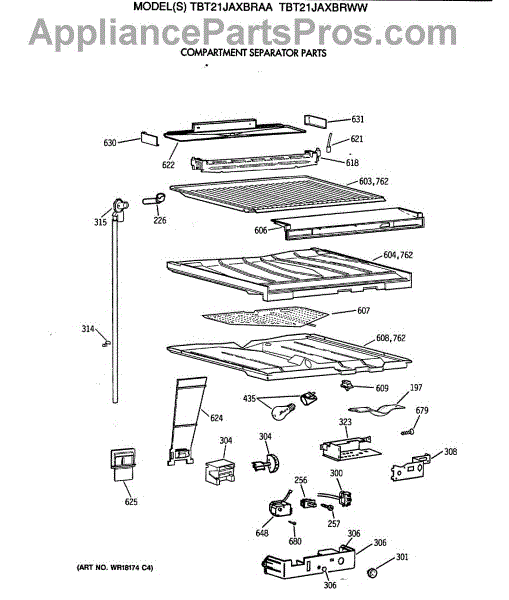 MODEL(S) TBT21JAXBRAA TBT21JAXBRWW

AppliancePartsPros.com

COMPARTMENT SEPARATOR PARTS

631
630
621
622
618
603,762
315
226
606
604,762
607
314
608,762
609
197
435
624
679
323
304
304
308
625
256
300
257
648
680
306
306
301
306

(ART NO. WR18174 C4)