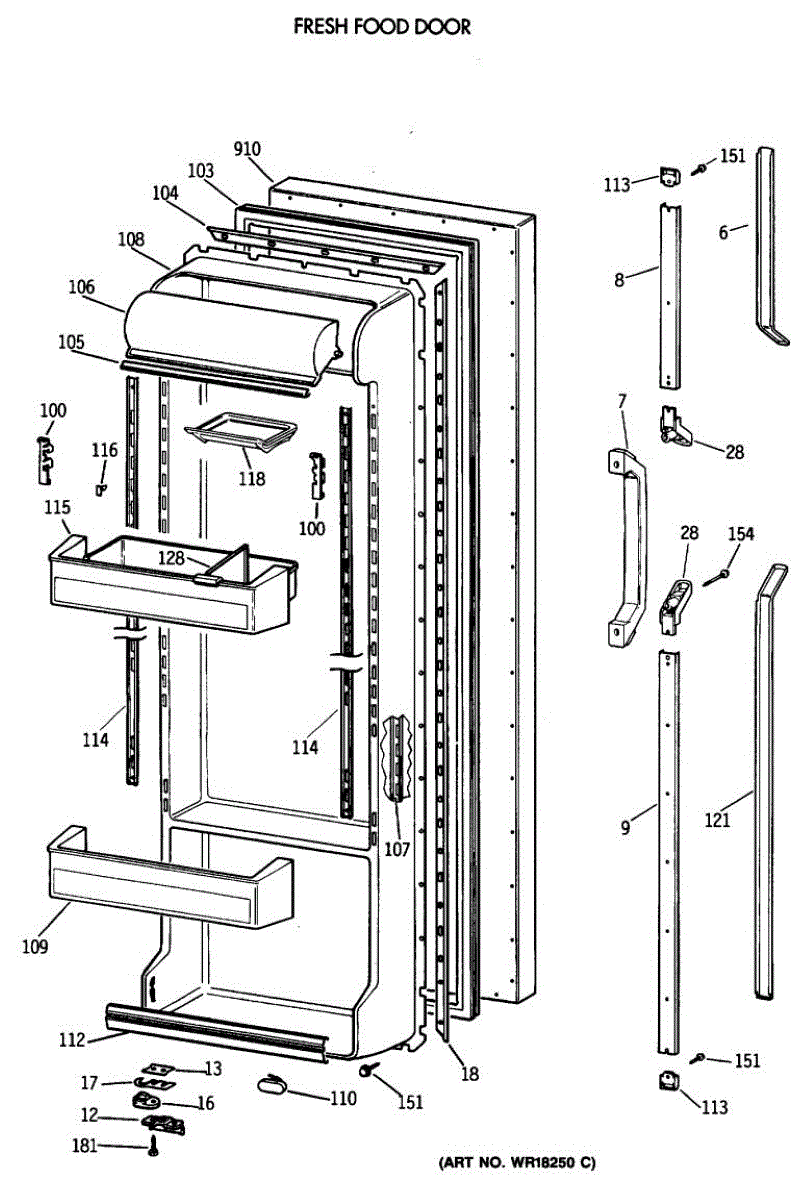 FRESH FOOD DOOR

910
103
104
108
106
105
100
116
118
100
115
128
114
114
107
109
112
13
17
16
12
181
110
151
18
113
151
6
8
7
28
28
154
9
121
151
113

(ART NO. WR18250 C)