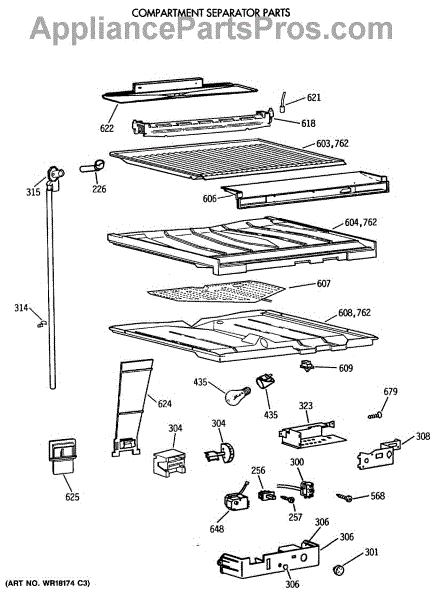 COMPARTMENT SEPARATOR PARTS

AppliancePartsPros.com

621
622
618
603,762
315
226
606
604,762
607
314
608,762
609
435
435
679
624
323
304
304
308
625
256
300
568
648
257
306
306
301
306
(ART NO. WR18174 C3)