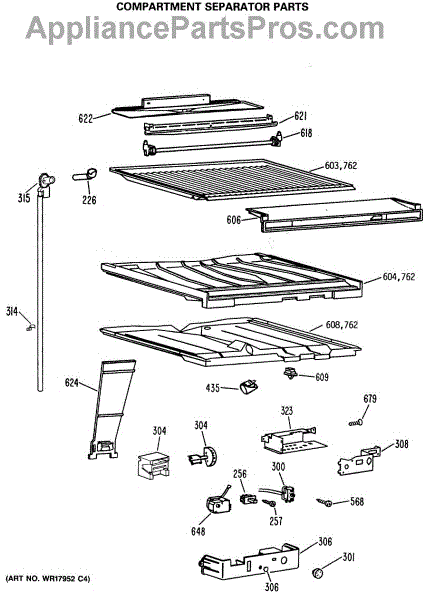 COMPARTMENT SEPARATOR PARTS

AppliancePartsPros.com

622
621
618
603,762
315
226
606
604,762
314
608,762
624
609
435
679
323
304
304
308
256
300
568
257
648
306
301
306

(ART NO. WR17952 C4)