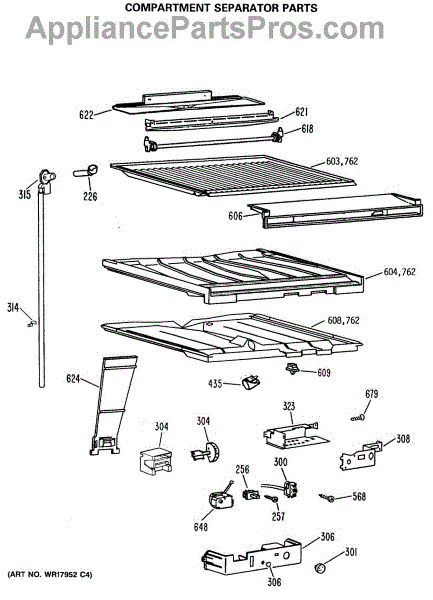 COMPARTMENT SEPARATOR PARTS
AppliancePartsPros.com

622
621
618
603,762
315
226
606
604,762
314
608,762
624
609
435
679
323
304
304
308
256
300
568
257
648
306
301
306
(ART NO. WR17952 C4)