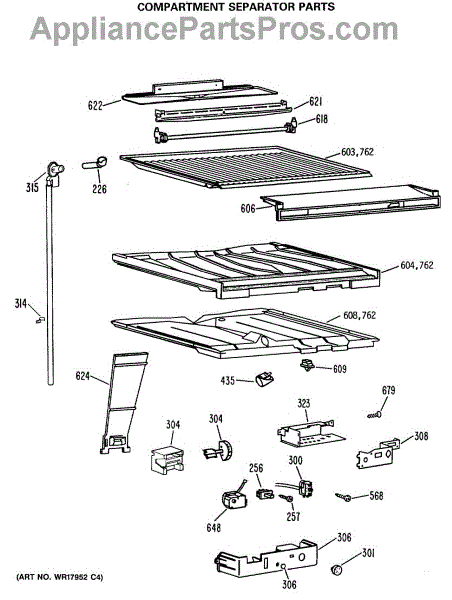 COMPARTMENT SEPARATOR PARTS

AppliancePartsPros.com

622
621
618
603,762
315
226
606
604,762
314
608,762
624
609
435
679
323
304
304
308
256
300
568
257
648
306
301
306
(ART NO. WR17952 C4)