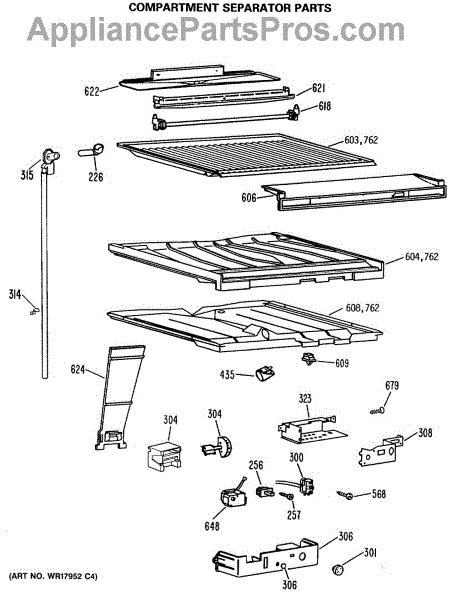 COMPARTMENT SEPARATOR PARTS

AppliancePartsPros.com

622
621
618
603,762
315
226
606
604,762
314
608,762
624
435
609
679
323
304
304
308
256
300
568
257
648
306
301
306

(ART NO. WR17952 C4)