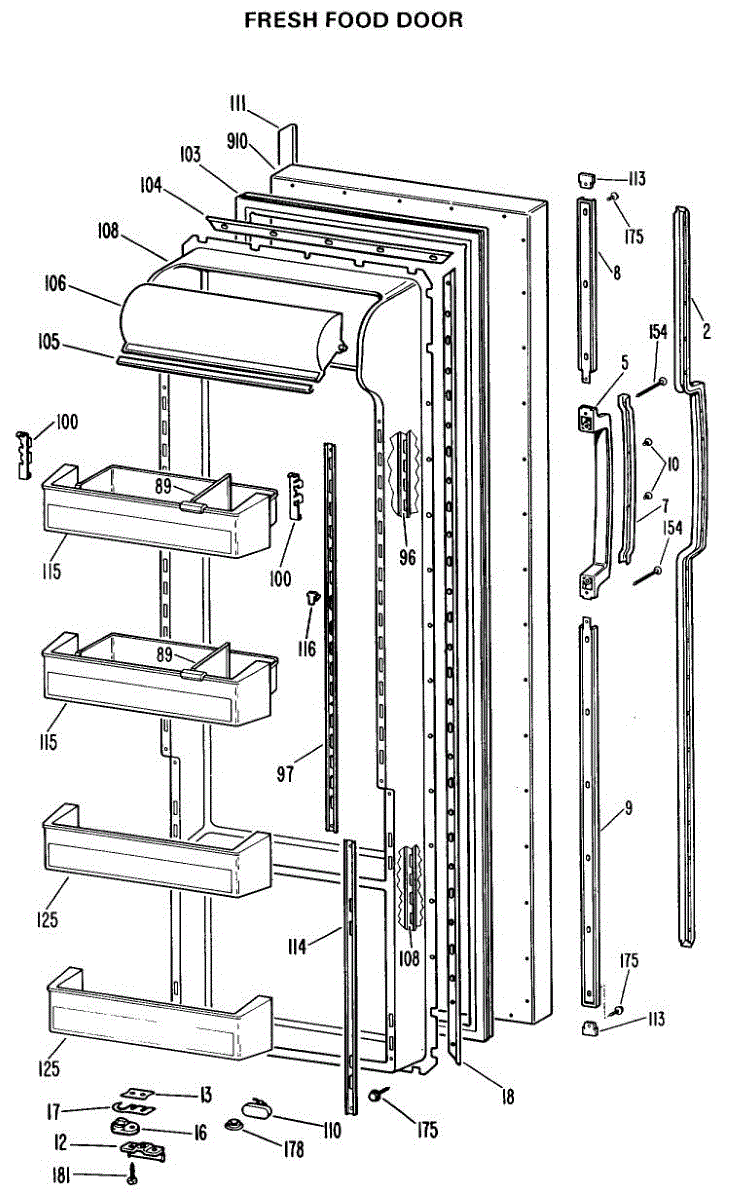 FRESH FOOD DOOR

111
910
103
104
108
106
105
100
89
115
100
96
116
89
115
97
125
114
108
125
13
17
16
12
181
110
178
175
18
113
175
8
2
154
5
10
7
154
9
175
113