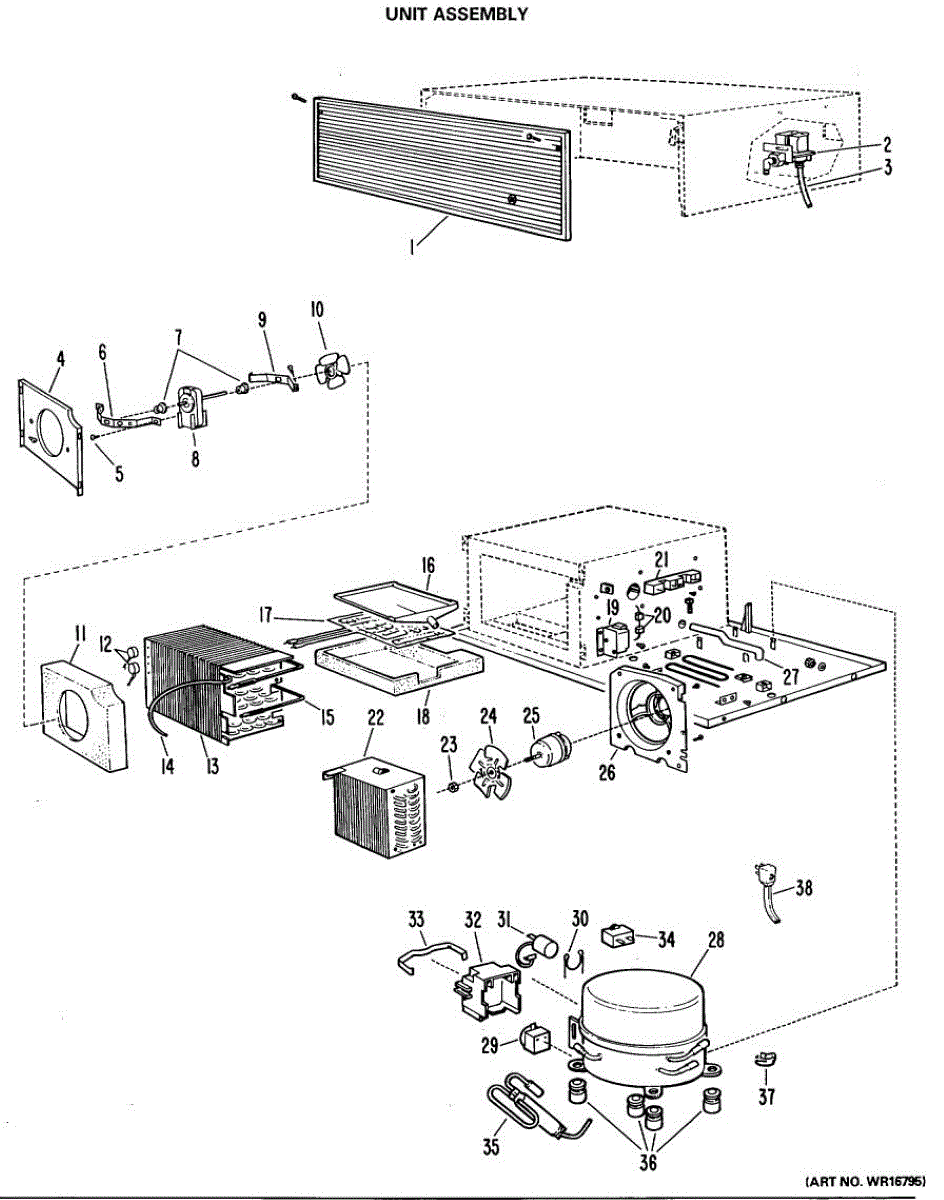 UNIT ASSEMBLY

1
2
3
4
5
6
7
8
9
10
11
12
13
14
15
16
17
18
19
20
21
22
23
24
25
26
27
28
29
30
31
32
33
34
35
36
37
38

(ART NO. WR16795)