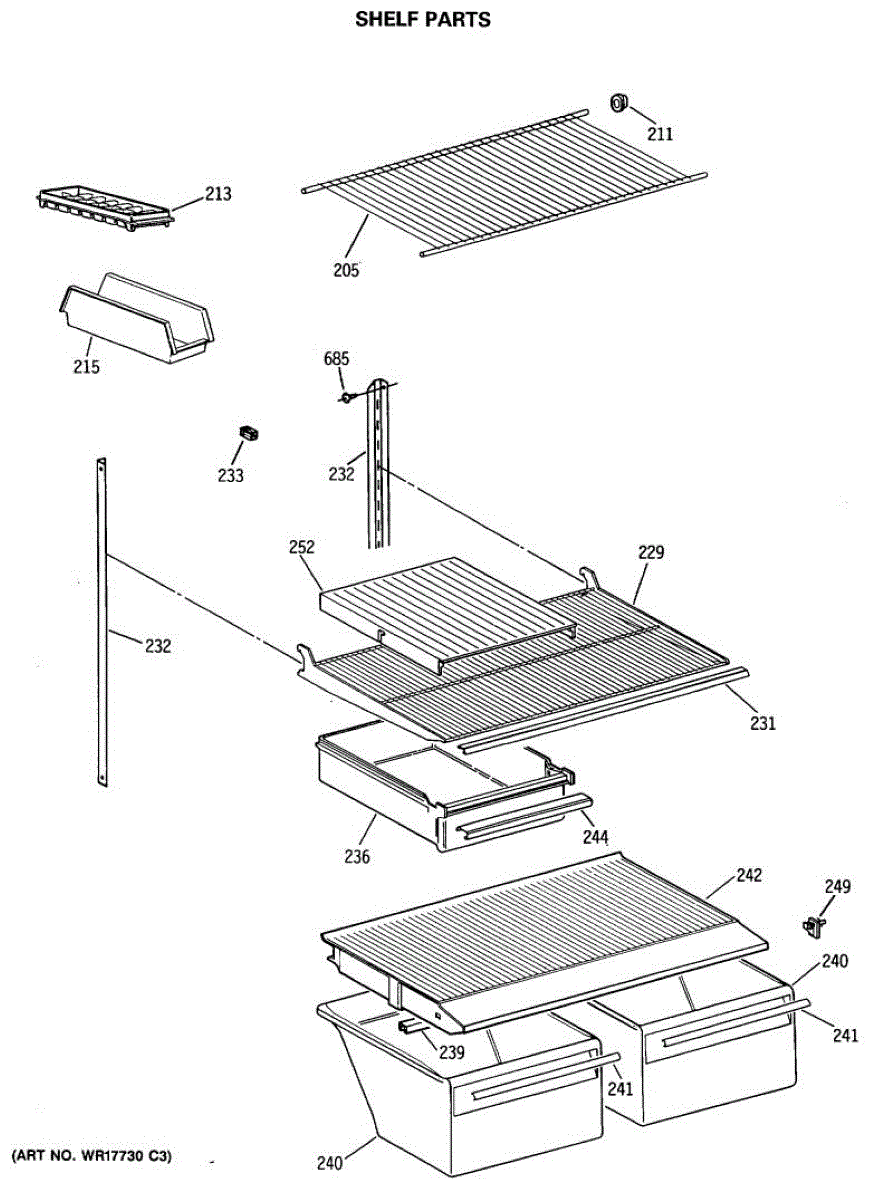 SHELF PARTS

211
213
205
215
685
233
232
252
229
232
231
236
244
242
249
240
241
239
241
240
(ART NO. WR17730 C3)