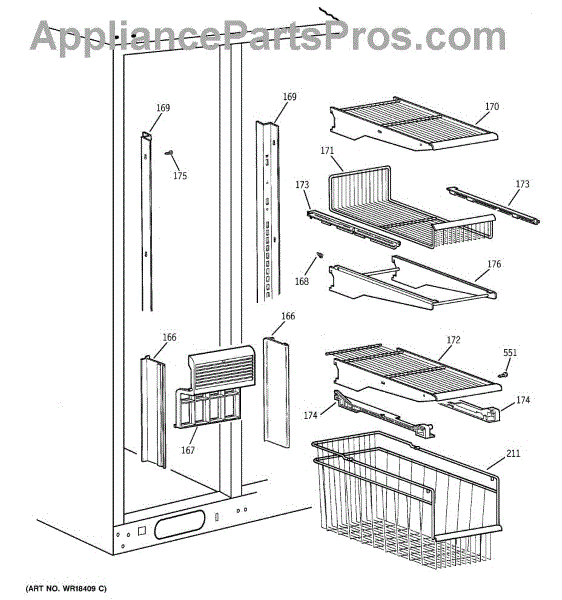 AppliancePartsPros.com

169
169
170
175
171
173
173
168
176
166
166
172
551
174
174
167
211

(ART NO. WR18409 C)