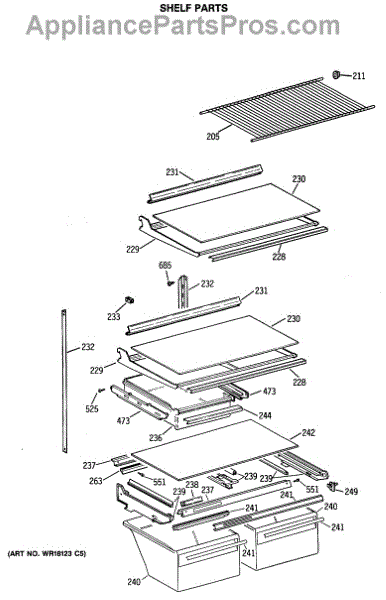 SHELF PARTS

AppliancePartsPros.com

211
205
231
230
229
228
685
232
231
233
230
232
229
228
473
525
473
244
236
242
237
263
551
239
239
551
249
239
238
237
241
241
240
241
241
240

(ART NO. WR18123 C5)