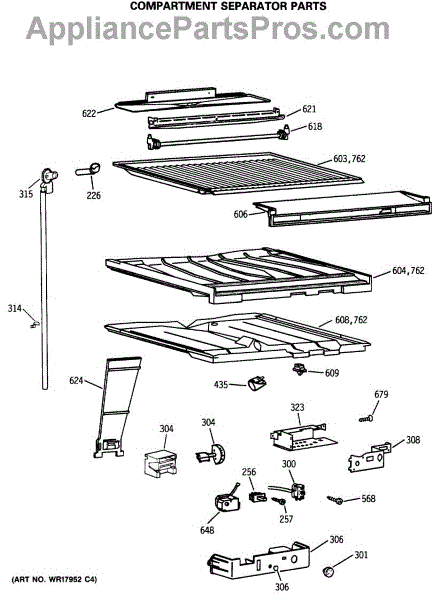 COMPARTMENT SEPARATOR PARTS

AppliancePartsPros.com

622
621
618
603,762
315
226
606
604,762
314
608,762
624
609
435
679
323
304
304
308
256
300
568
257
648
306
301
306
(ART NO. WR17952 C4)