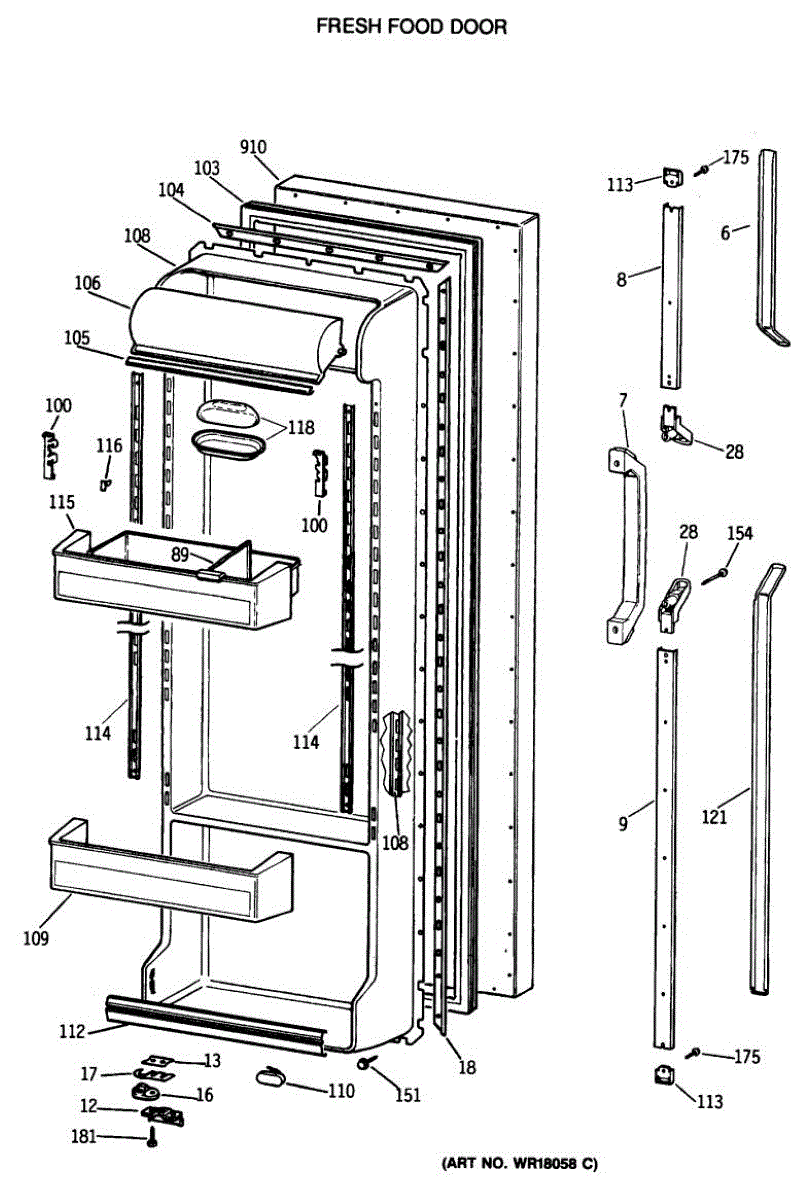 FRESH FOOD DOOR

910
103
104
108
106
105
100
116
118
100
115
89
114
114
108
109
112
13
17
16
12
181
110
151
18
113
175
6
8
7
28
28
154
9
121
175
113

(ART NO. WR18058 C)