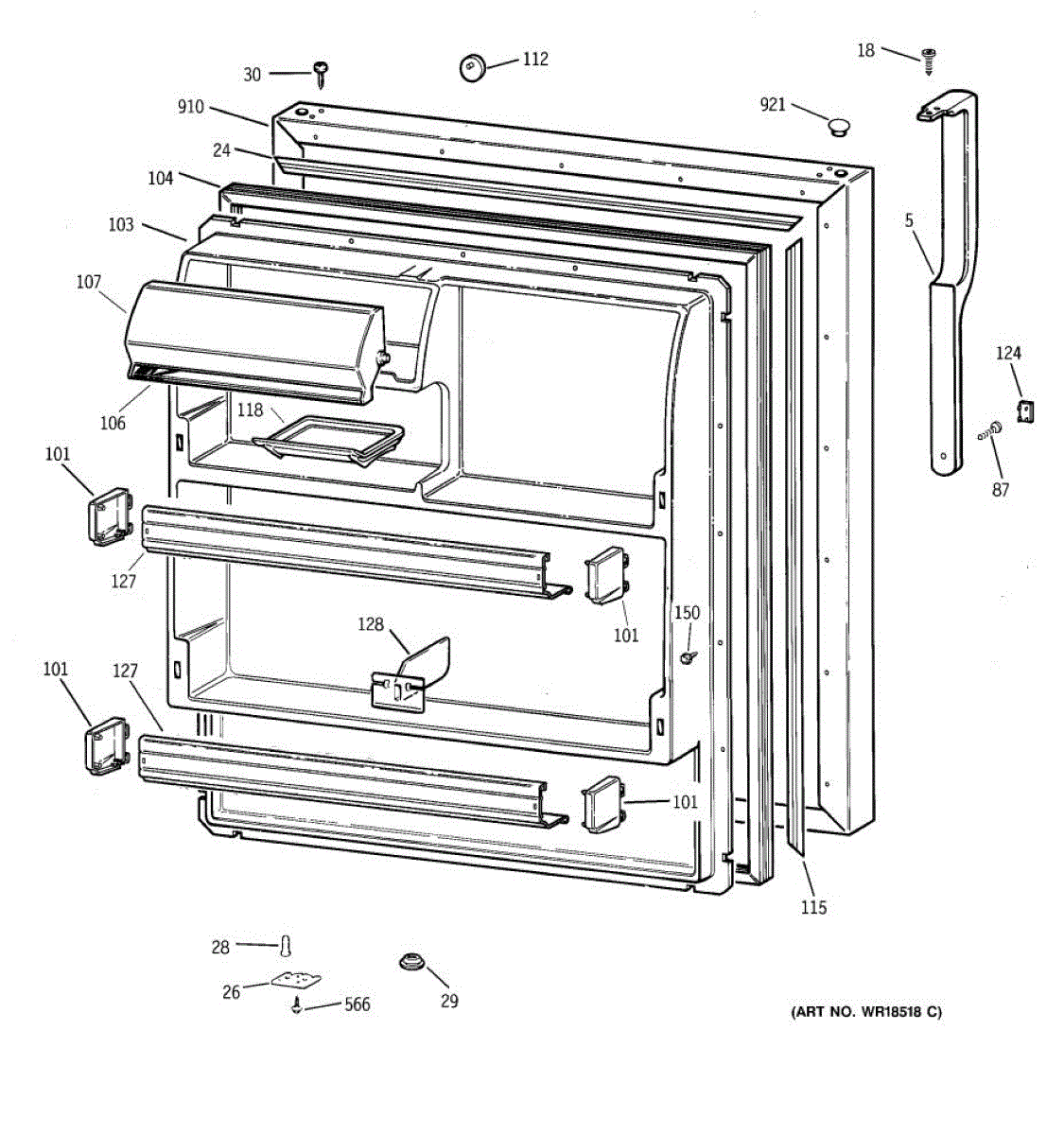 30
112
18
910
921
24
104
103
5
107
124
106
118
87
101
127
101
150
128
101
127
101
115
28
26
566
29
(ART NO. WR18518 C)