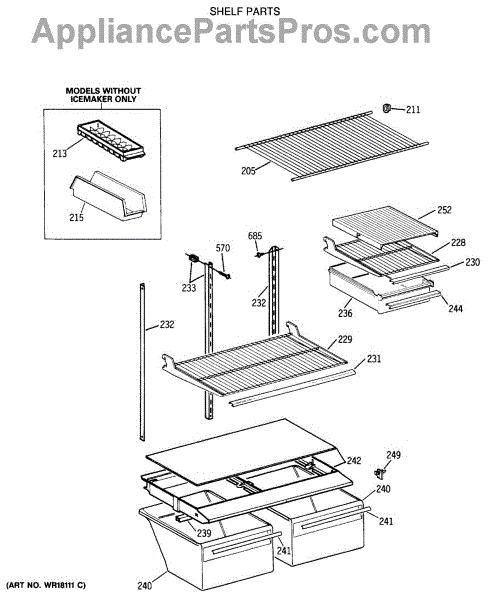 SHELF PARTS
AppliancePartsPros.com

MODELS WITHOUT ICEMAKER ONLY
213
215
211
205
252
228
230
236
244
685
570
233
232
232
229
231
242
249
240
241
239
241
240
(ART NO. WR18111 C)