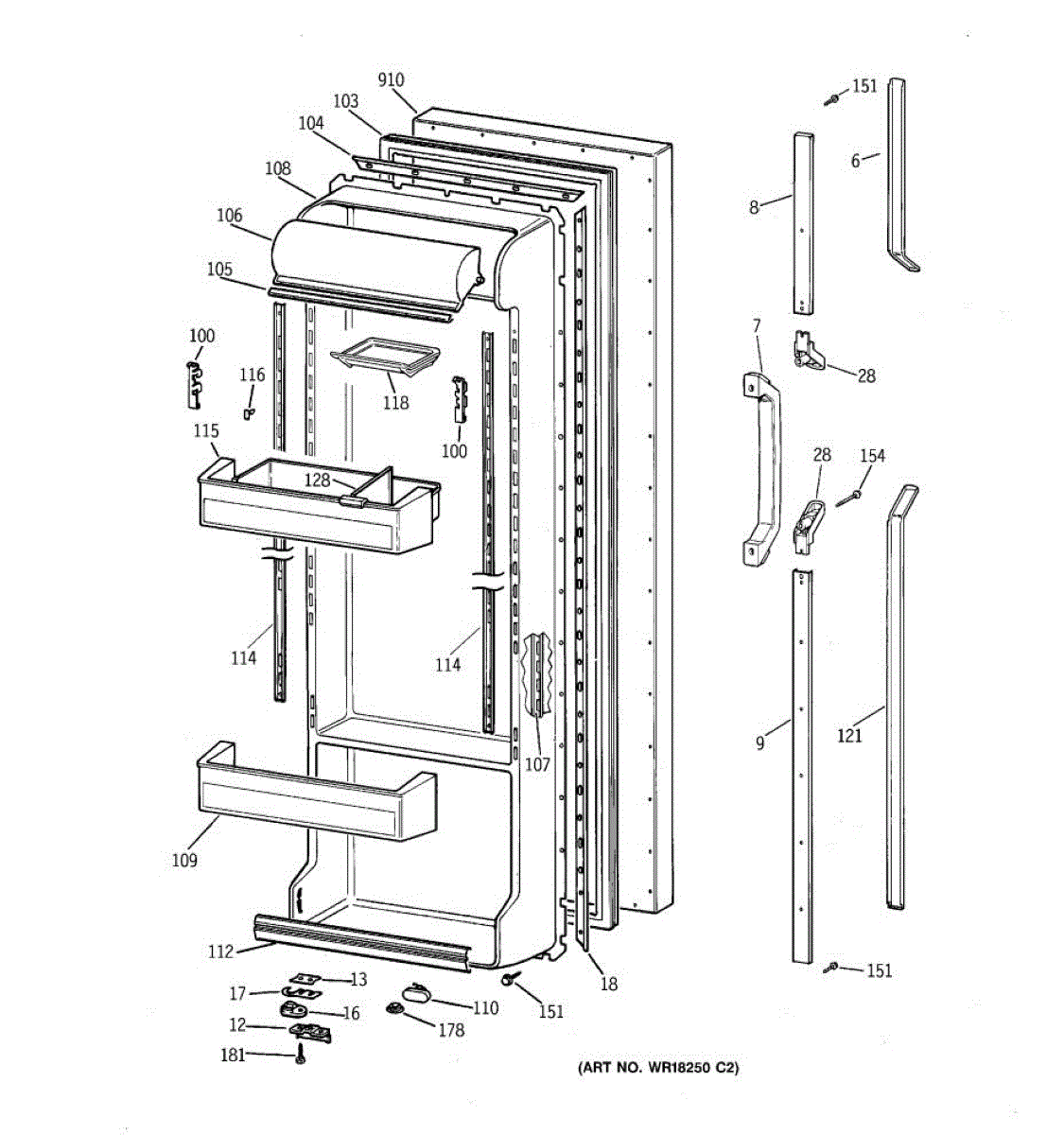 910
103
104
108
106
105
100
116
118
100
115
128
114
114
107
109
112
13
17
16
12
181
110
178
151
18
151
6
8
7
28
28
154
9
121
151
(ART NO. WR18250 C2)