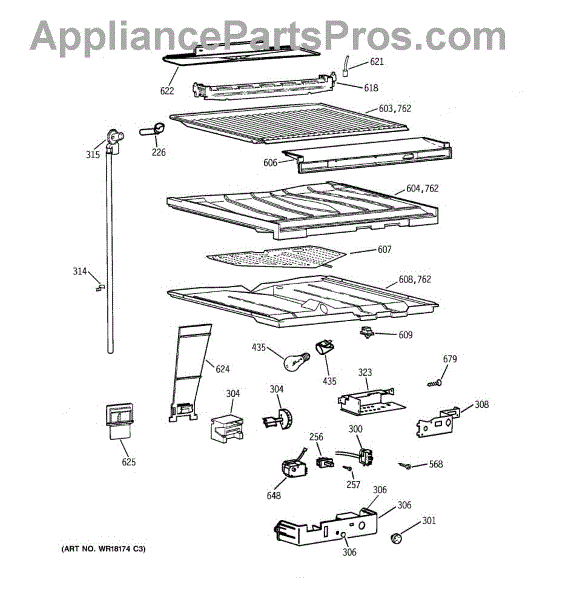 AppliancePartsPros.com

621
622
618
603,762
315
226
606
604,762
607
314
608,762
609
435
435
624
679
323
304
304
308
625
256
300
568
257
648
306
306
301
306
(ART NO. WR18174 C3)