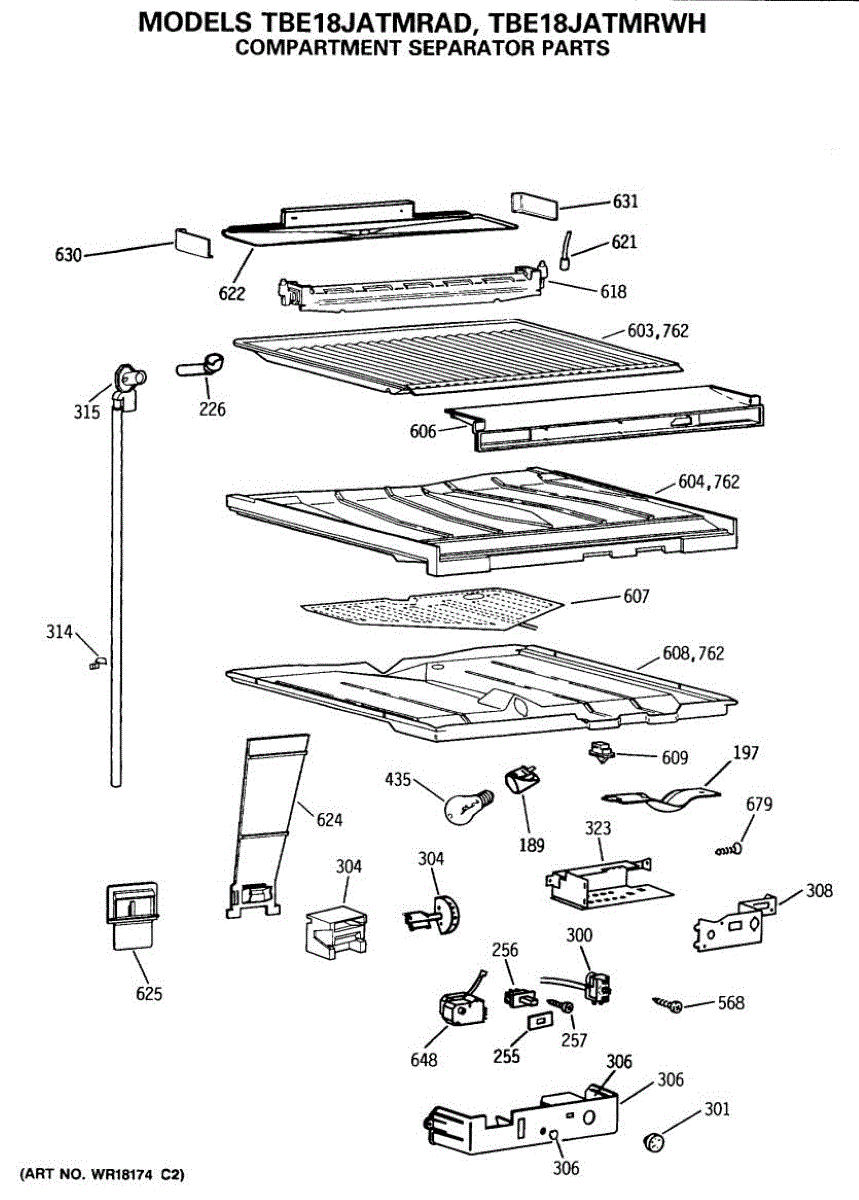 MODELS TBE18JATMRAD, TBE18JATMRWH
COMPARTMENT SEPARATOR PARTS

631
630
621
622
618
603,762
315
226
606
604,762
607
314
608,762
609
197
435
679
624
189
323
304
304
308
625
256
300
568
648
255
257
306
306
301
306
(ART NO. WR18174 C2)