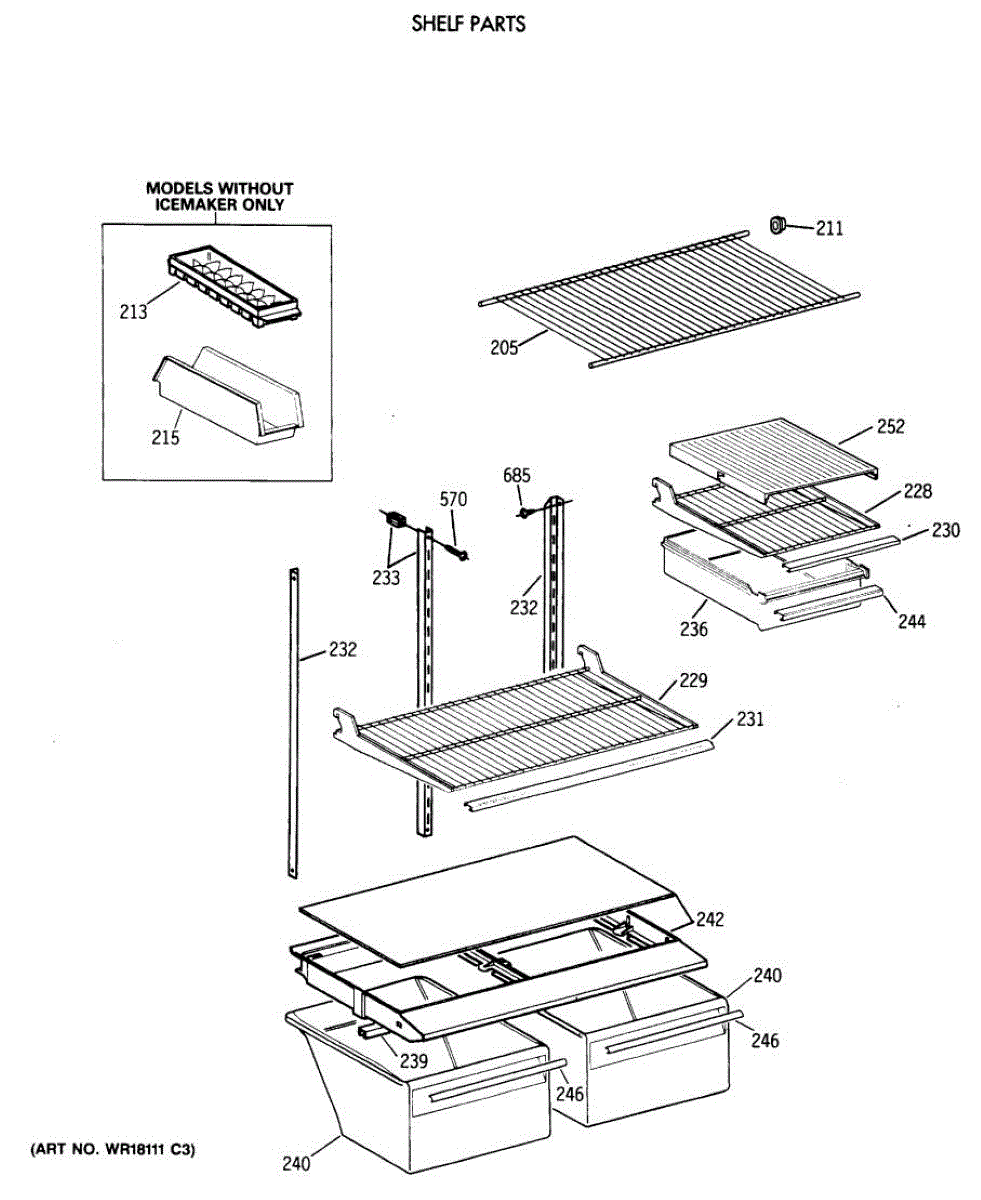 SHELF PARTS

MODELS WITHOUT ICEMAKER ONLY

213

215

211

205

252

228

230

236

244

685

570

233

232

232

229

231

242

240

246

239

246

240

(ART NO. WR18111 C3)