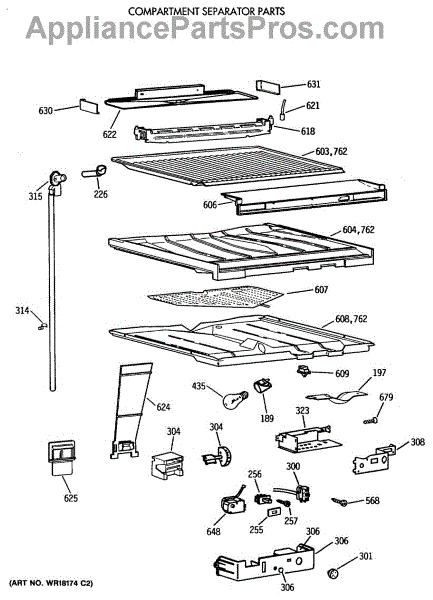 COMPARTMENT SEPARATOR PARTS

AppliancePartsPros.com

631
630
621
622
618
603,762
315
226
606
604,762
607
314
608,762
609
197
435
624
189
679
323
304
304
308
625
256
300
568
648
255
257
306
306
301
306
(ART NO. WR18174 C2)