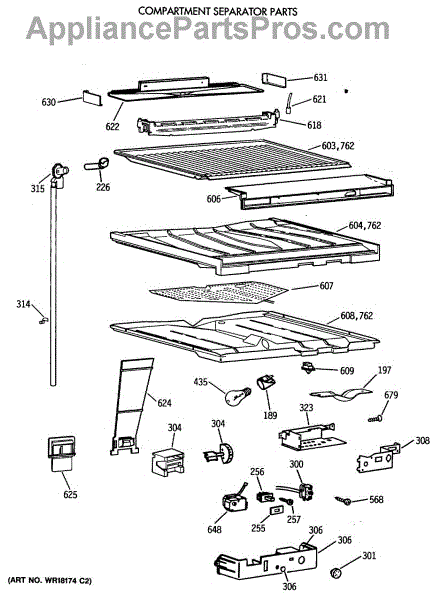 COMPARTMENT SEPARATOR PARTS

AppliancePartsPros.com

631
630
621
622
618
603,762
315
226
606
604,762
607
314
608,762
609
197
435
624
189
679
323
304
304
308
625
256
300
568
648
255
257
306
306
301
306
(ART NO. WR18174 C2)